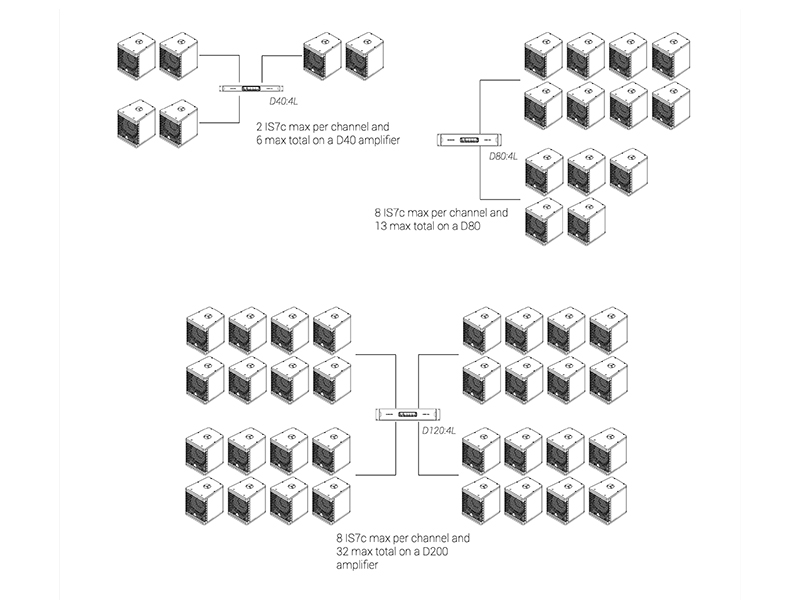 D40:4L

2 IS7c max per channel and
6 max total on a D40 amplifier

D80:4L

8 IS7c max per channel and
13 max total on a D80

D120:4L

8 IS7c max per channel and
32 max total on a D200
amplifier